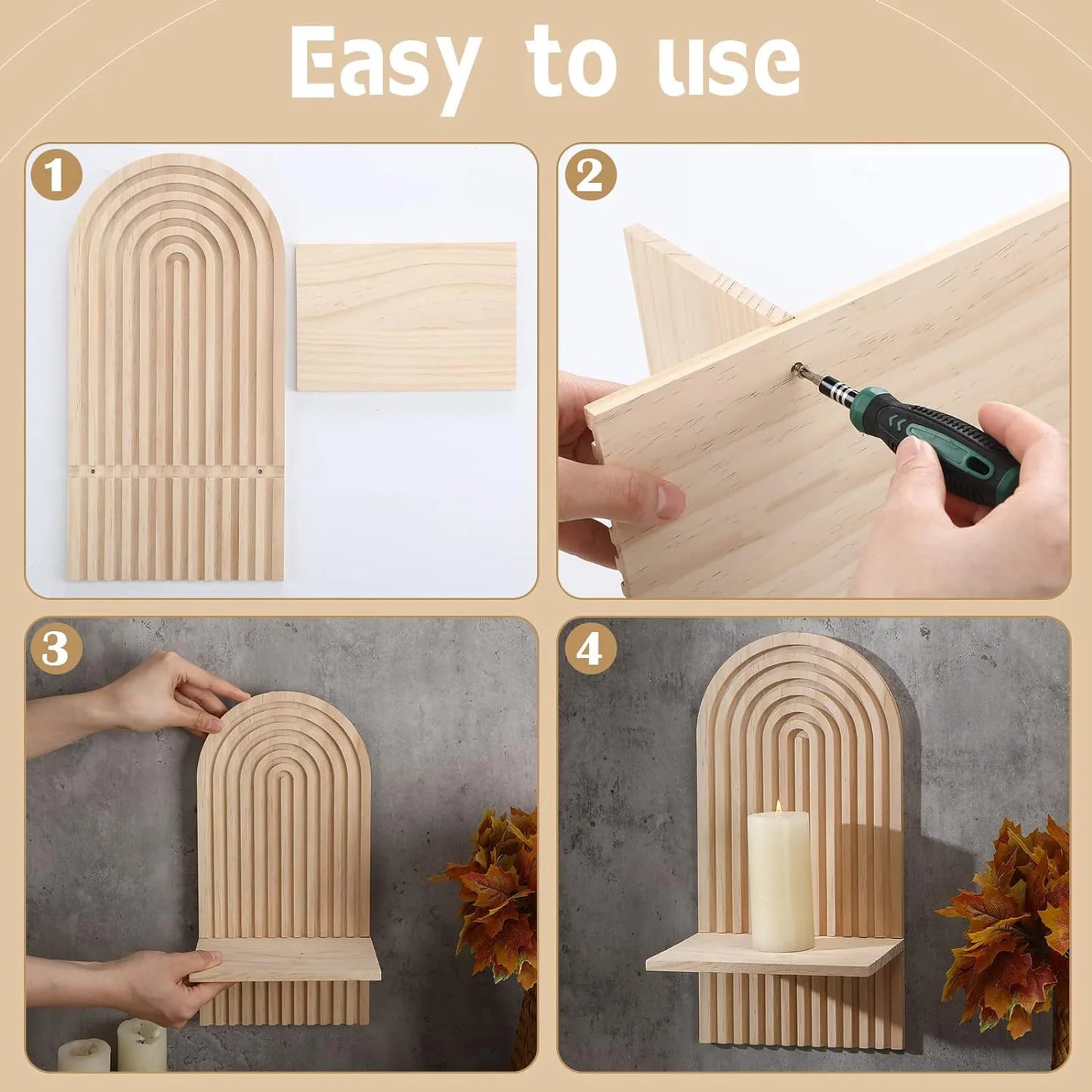 Easy to use

1

2

3

4